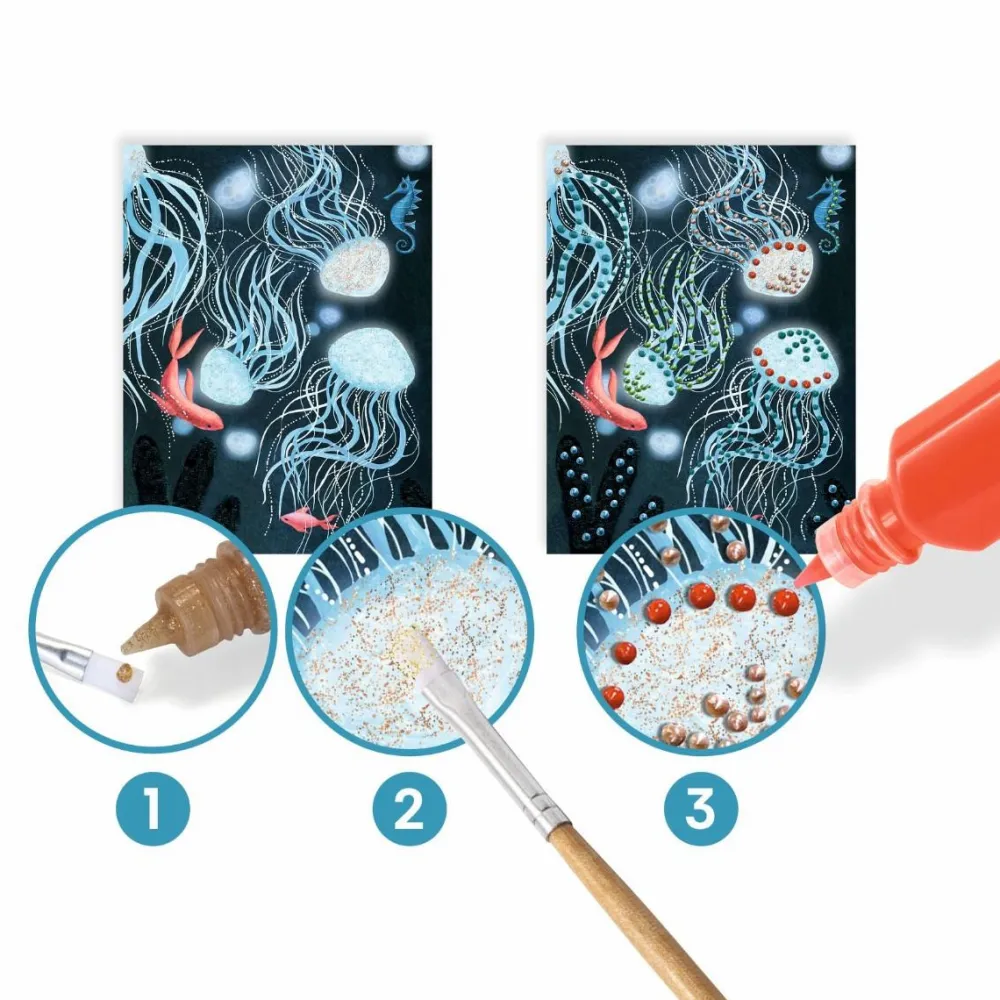 1

2

3